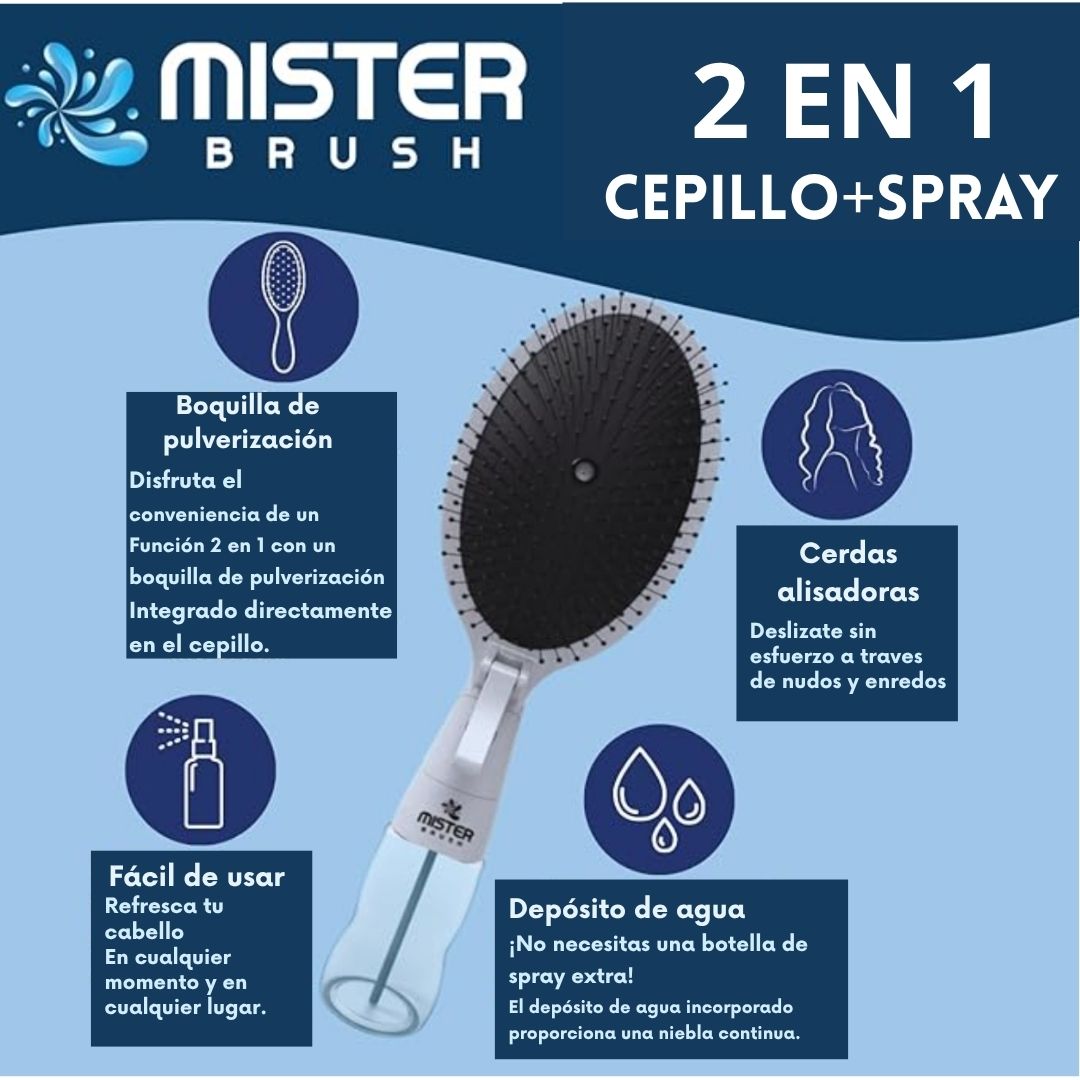 MISTER BRUSH

2 EN 1
CEPILLO+SPRAY

Boquilla de pulverización
Disfruta el conveniencia de un Función 2 en 1 con un boquilla de pulverización Integrado directamente en el cepillo.

Cerdas alisadoras
Deslizate sin esfuerzo a traves de nudos y enredos

MISTER BRUSH

Fácil de usar
Refresca tu cabello
En cualquier momento y en cualquier lugar.

Depósito de agua
¡No necesitas una botella de spray extra!
El depósito de agua incorporado proporciona una niebla continua.