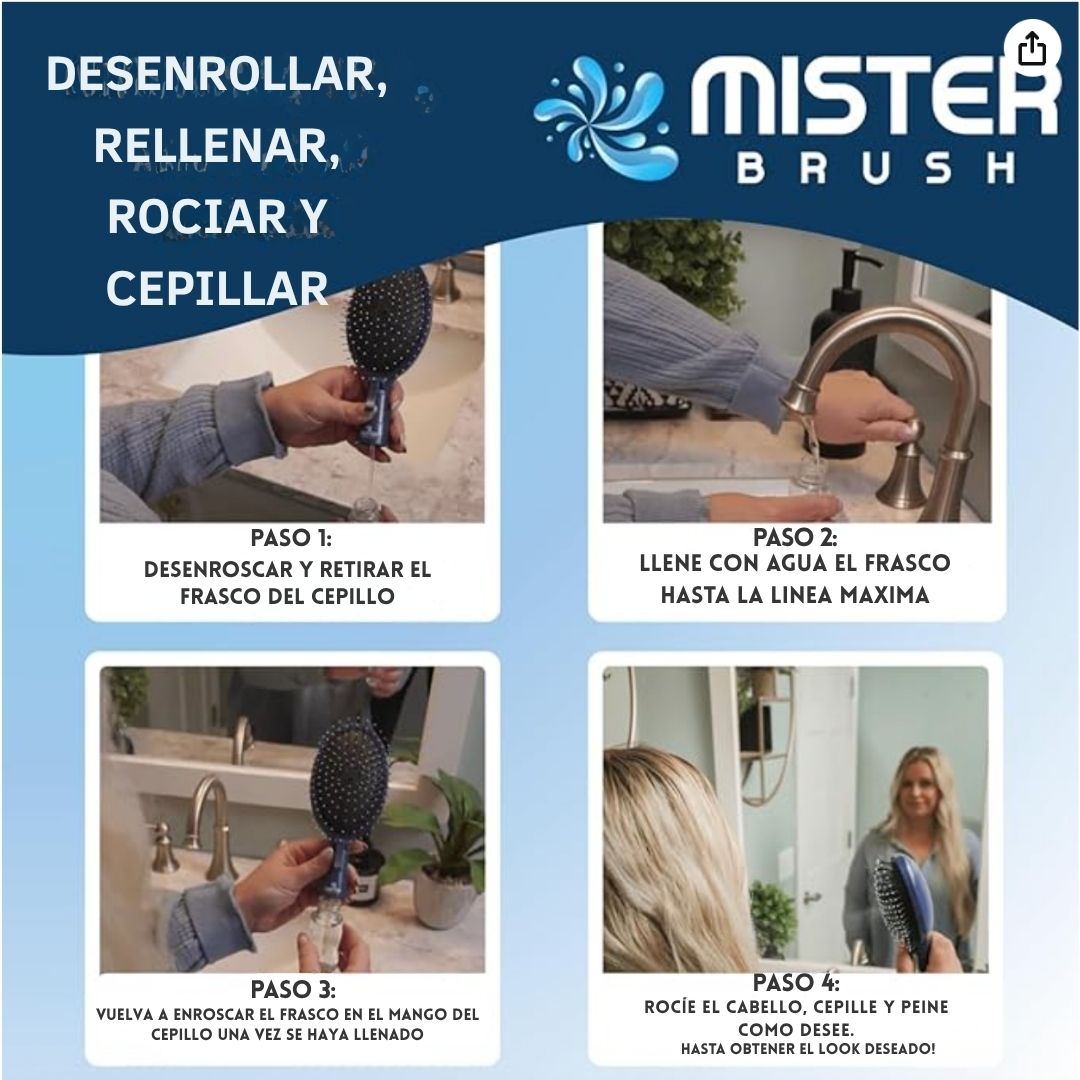 DESENROLLAR, RELLENAR, ROCIAR Y CEPILLAR

MISTER BRUSH

PASO 1:
DESENROSCAR Y RETIRAR EL FRASCO DEL CEPILLO

PASO 2:
LLENE CON AGUA EL FRASCO HASTA LA LINEA MAXIMA

PASO 3:
VUELVA A ENROSCAR EL FRASCO EN EL MANGO DEL CEPILLO UNA VEZ SE HAYA LLENADO

PASO 4:
ROCÍE EL CABELLO, CEPILLE Y PEINE COMO DESEE.
HASTA OBTENER EL LOOK DESEADO!