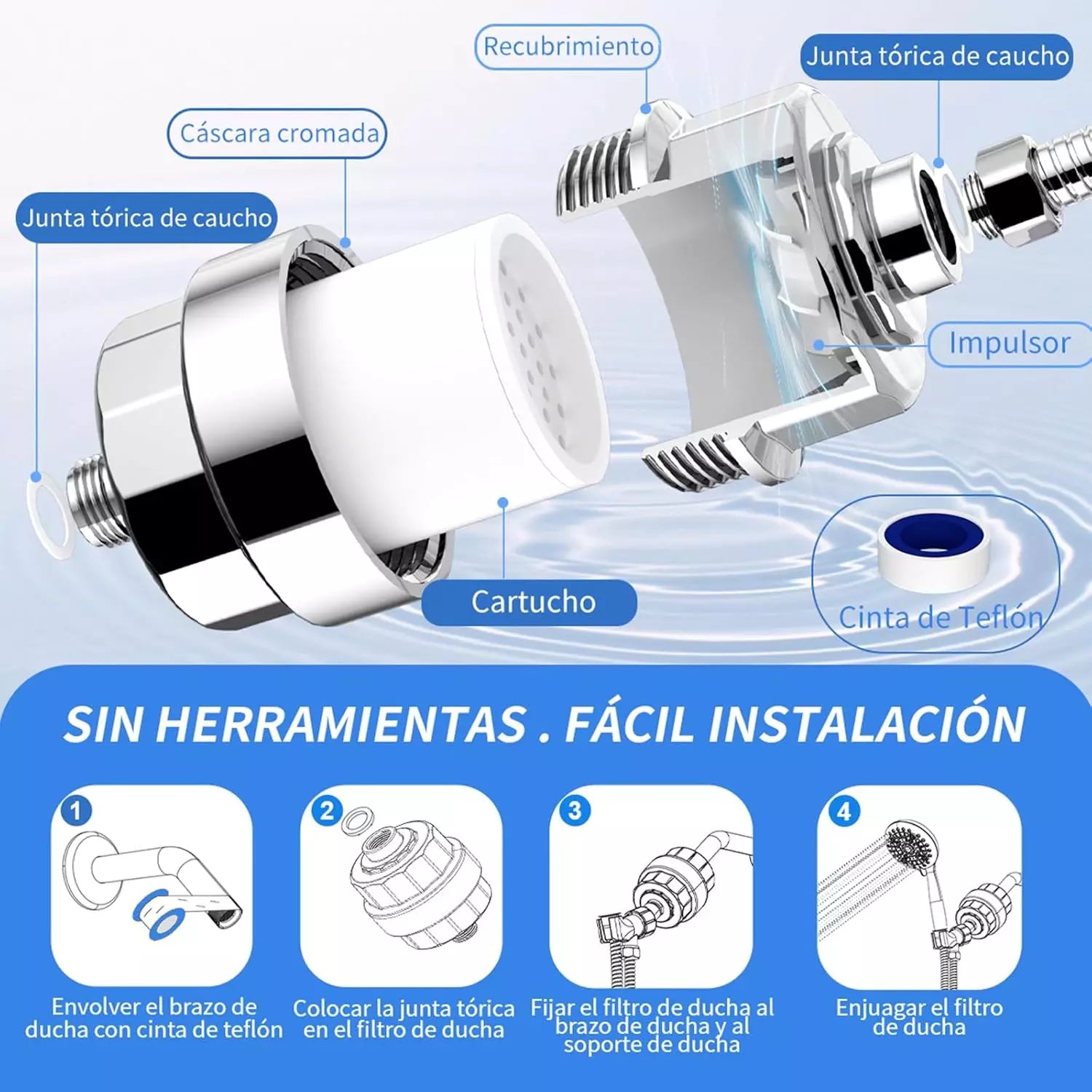 Recubrimiento

Junta tórica de caucho

Cáscara cromada

Junta tórica de caucho

Impulsor

Cartucho

Cinta de Teflón

SIN HERRAMIENTAS . FÁCIL INSTALACIÓN

1
Envolver el brazo de ducha con cinta de teflón

2
Colocar la junta tórica en el filtro de ducha

3
Fijar el filtro de ducha al brazo de ducha y al soporte de ducha

4
Enjuagar el filtro de ducha